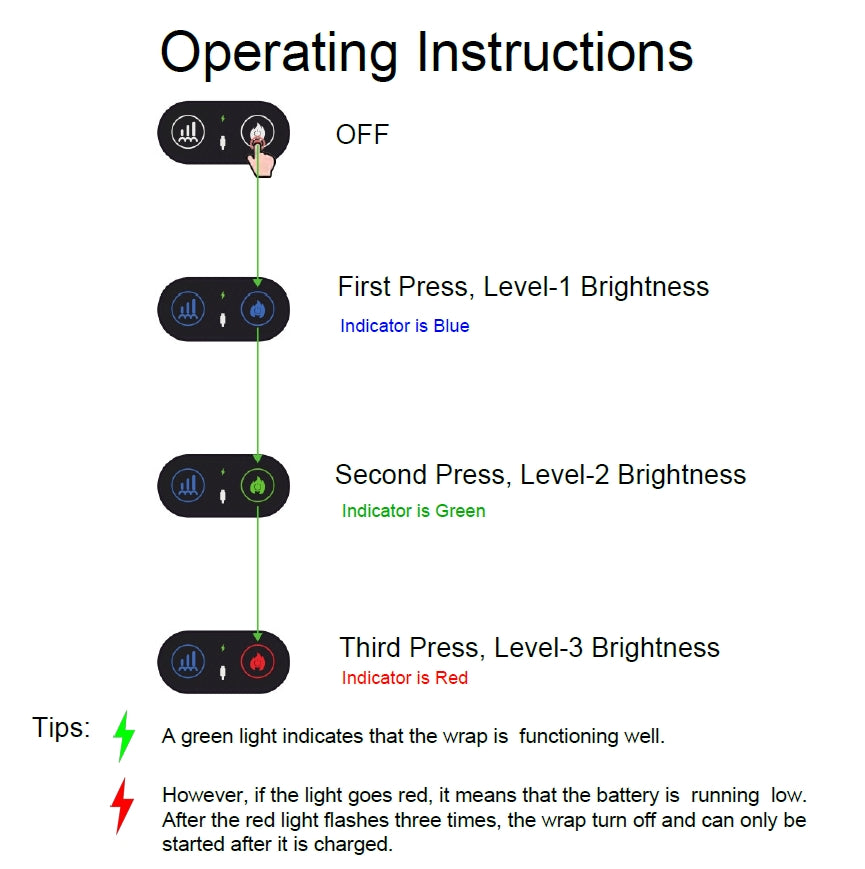 Operating Instructions

OFF

First Press, Level-1 Brightness
Indicator is Blue

Second Press, Level-2 Brightness
Indicator is Green

Third Press, Level-3 Brightness
Indicator is Red

Tips:

A green light indicates that the wrap is functioning well.

However, if the light goes red, it means that the battery is running low. After the red light flashes three times, the wrap turn off and can only be started after it is charged.